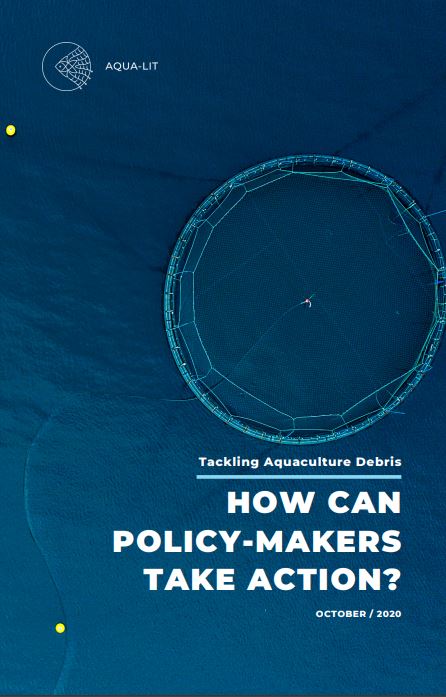 AQUA-LIT

Tackling Aquaculture Debris

HOW CAN POLICY-MAKERS TAKE ACTION?

OCTOBER / 2020