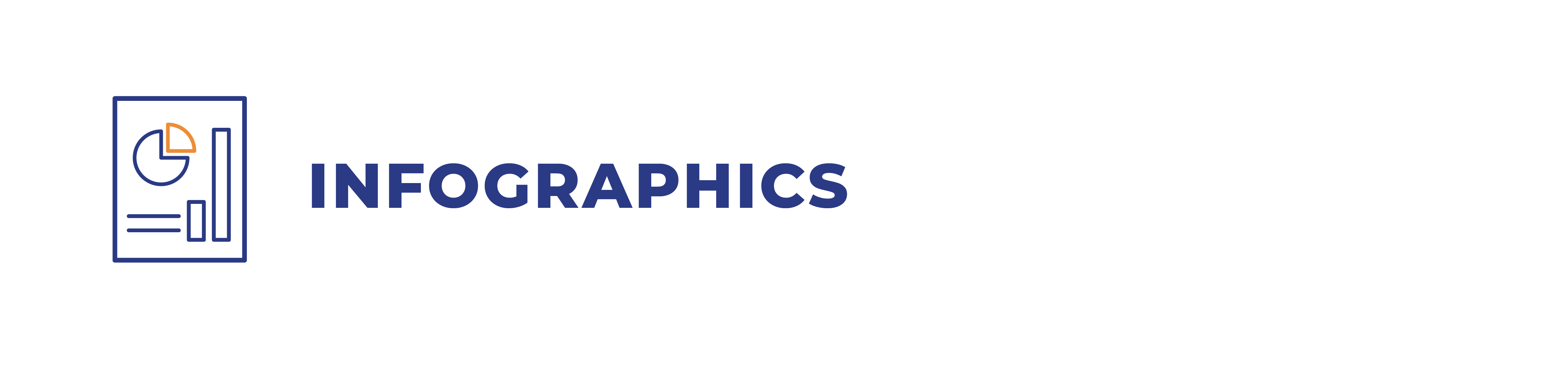 INFOGRAPHICS